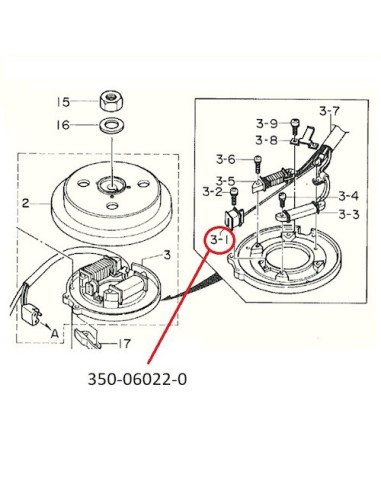 15
16
2
3
A
17
3-7
3-9
3-8
3-6
3-5
3-2
3-4
3-3
3-1
350-06022-0