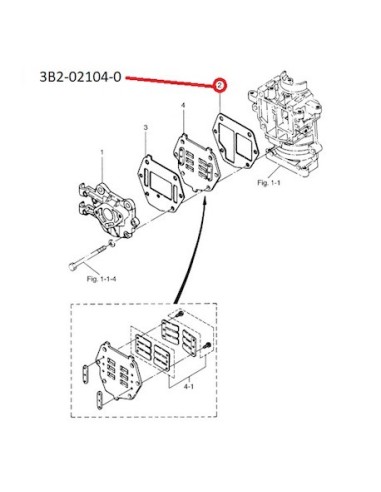 3B2-02104-0

2

4

3

1

Fig. 1-1

Fig. 1-1-4

4-1