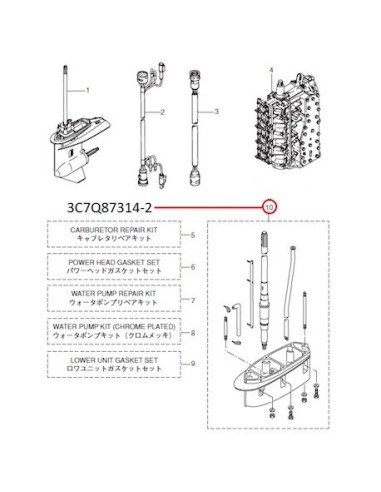 1

2

3

4

3C7Q87314-2

10

CARBURETOR REPAIR KIT
キャブレタリペアキット

5

POWER HEAD GASKET SET
パワーヘッドガスケットセット

6

WATER PUMP REPAIR KIT
ウォータポンプリペアキット

7

WATER PUMP KIT (CHROME PLATED)
ウォータポンプキット（クロムメッキ）

8

LOWER UNIT GASKET SET
ロワユニットガスケットセット

9