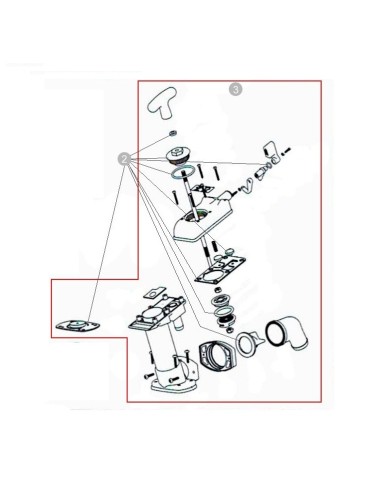 3
2